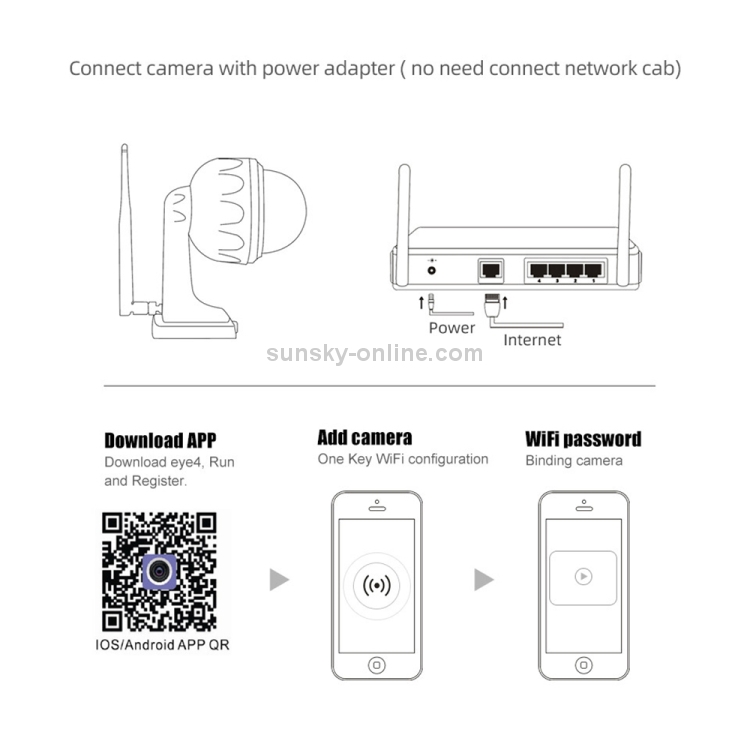 Connect camera with power adapter ( no need connect network cab)

4 3 2 1

Power

Internet

sunsky-online.com

Download APP
Download eye4, Run and Register.

IOS/Android APP QR

Add camera
One Key WiFi configuration

WiFi password
Binding camera