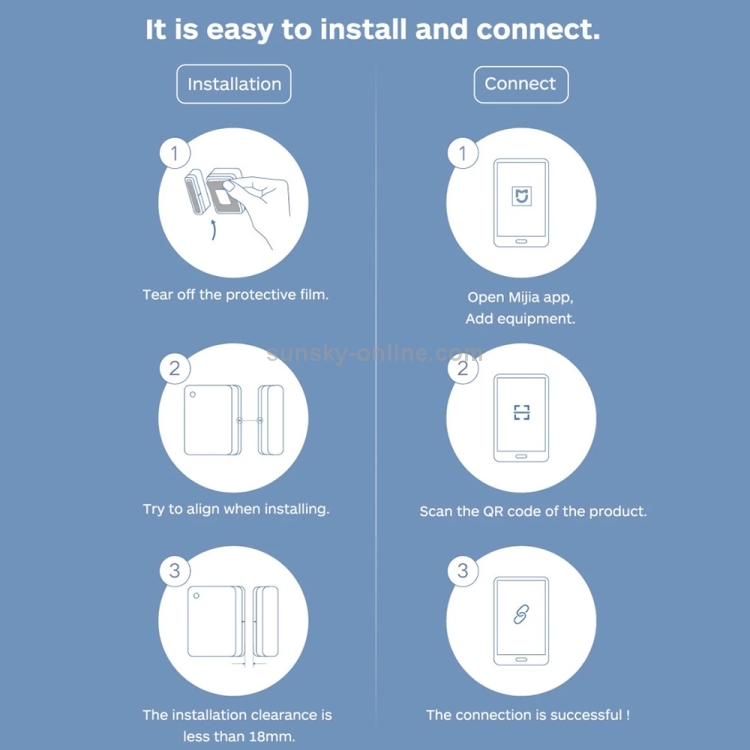 It is easy to install and connect.

Installation

1

Tear off the protective film.

2

Try to align when installing.

3

The installation clearance is less than 18mm.

Connect

1

Open Mijia app, Add equipment.

2

Scan the QR code of the product.

3

The connection is successful !

sunsky-online.com