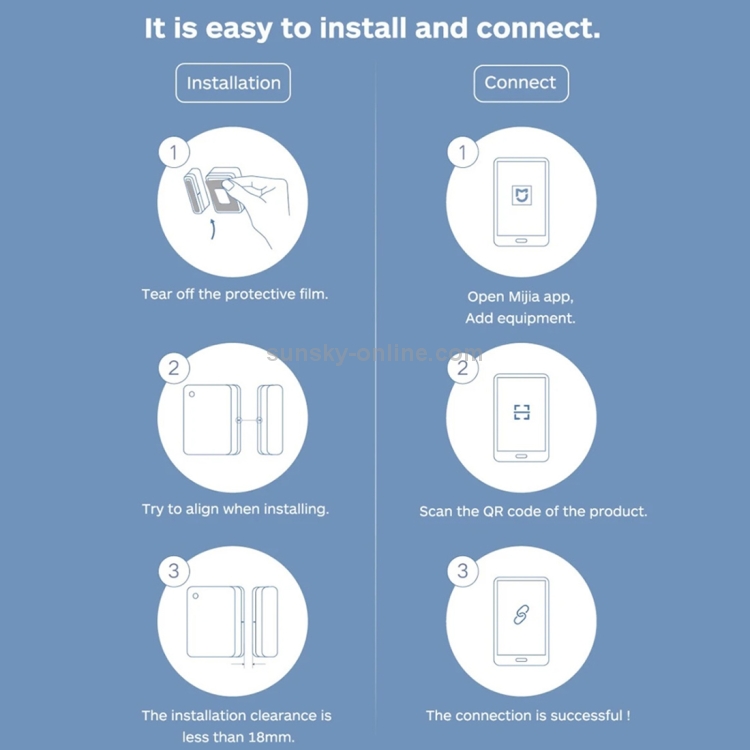 It is easy to install and connect.

Installation

1

Tear off the protective film.

2

Try to align when installing.

3

The installation clearance is less than 18mm.

Connect

1

Open Mijia app, Add equipment.

2

Scan the QR code of the product.

3

The connection is successful !

sunsky-online.com