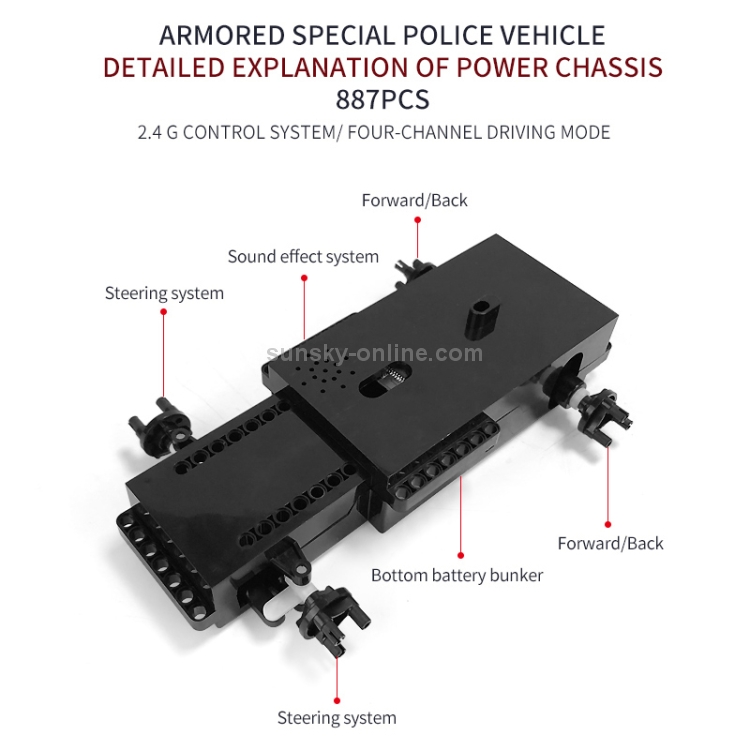 ARMORED SPECIAL POLICE VEHICLE
DETAILED EXPLANATION OF POWER CHASSIS
887PCS
2.4 G CONTROL SYSTEM/ FOUR-CHANNEL DRIVING MODE

Forward/Back

Sound effect system

Steering system

sunsky-online.com

Forward/Back

Bottom battery bunker

Steering system