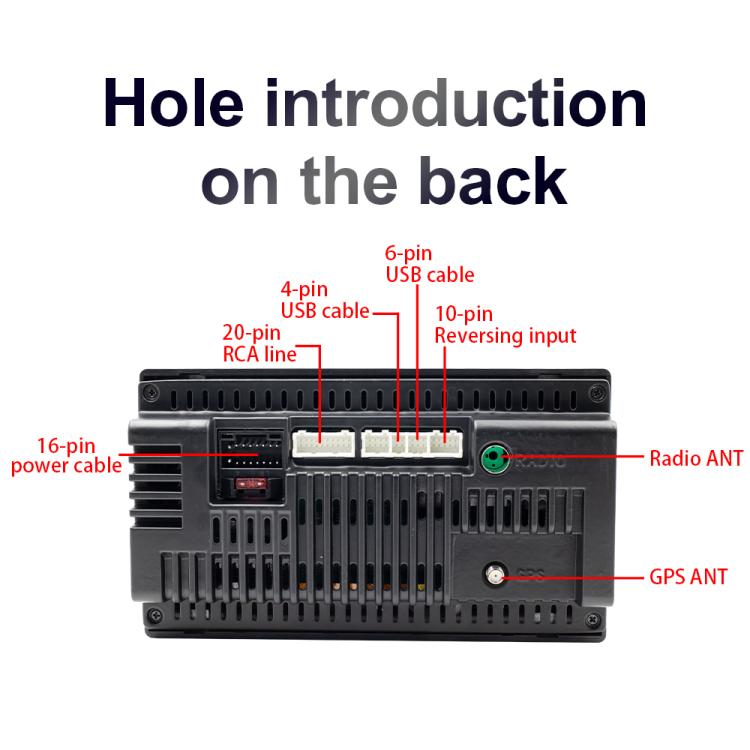 Hole introduction on the back

6-pin
USB cable

4-pin
USB cable

10-pin
Reversing input

20-pin
RCA line

16-pin
power cable

RADIO

Radio ANT

GPS

GPS ANT