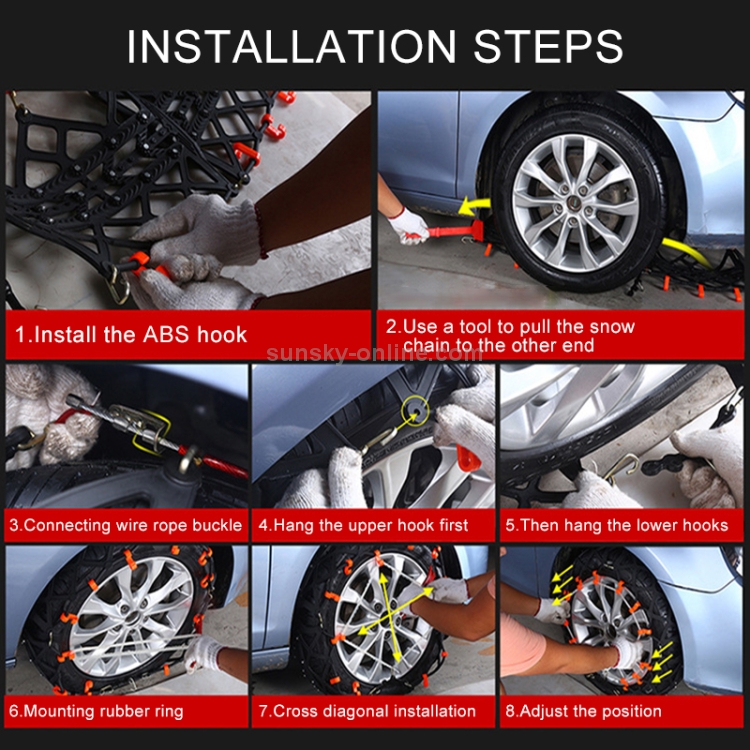 INSTALLATION STEPS

1.Install the ABS hook

2.Use a tool to pull the snow chain to the other end

sunsky-online.com

3.Connecting wire rope buckle

4.Hang the upper hook first

5.Then hang the lower hooks

6.Mounting rubber ring

7.Cross diagonal installation

8.Adjust the position