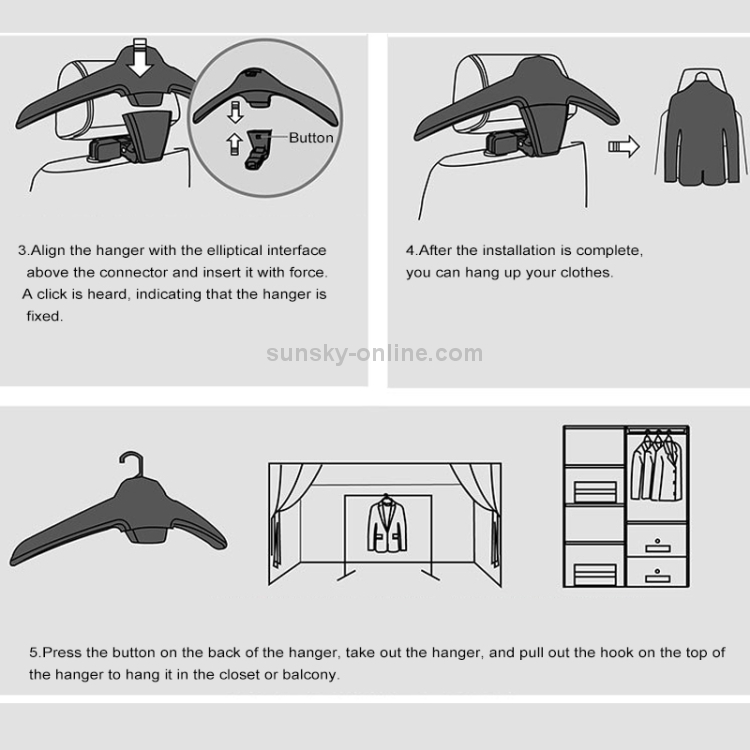 Button

3.Align the hanger with the elliptical interface above the connector and insert it with force. A click is heard, indicating that the hanger is fixed.

4.After the installation is complete, you can hang up your clothes.

sunsky-online.com

5.Press the button on the back of the hanger, take out the hanger, and pull out the hook on the top of the hanger to hang it in the closet or balcony.