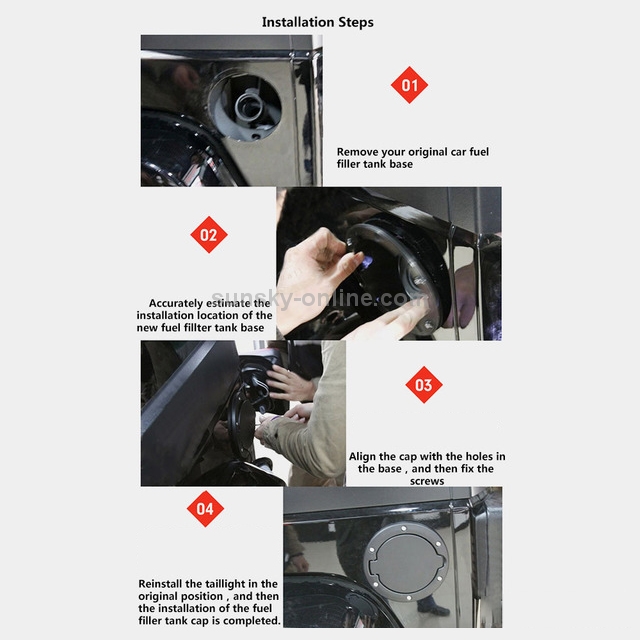 Installation Steps

01

Remove your original car fuel filler tank base

02

Accurately estimate the installation location of the new fuel fillter tank base

sunsky-online.com

03

Align the cap with the holes in the base , and then fix the screws

04

Reinstall the taillight in the original position , and then the installation of the fuel filler tank cap is completed.