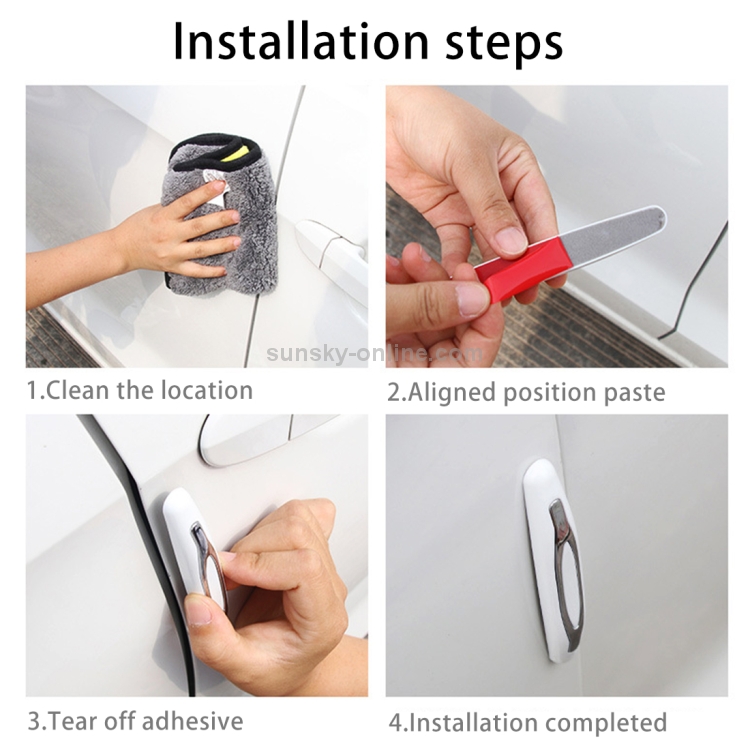 Installation steps

sunsky-online.com

1.Clean the location

2.Aligned position paste

3.Tear off adhesive

4.Installation completed