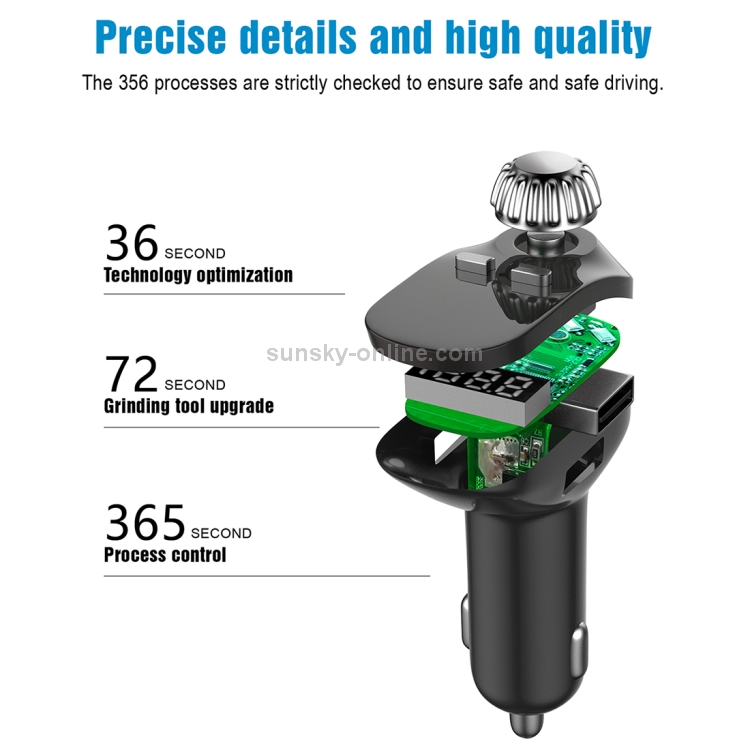 Precise details and high quality

The 356 processes are strictly checked to ensure safe and safe driving.

36 SECOND
Technology optimization

sunsky-online.com

72 SECOND
Grinding tool upgrade

365 SECOND
Process control