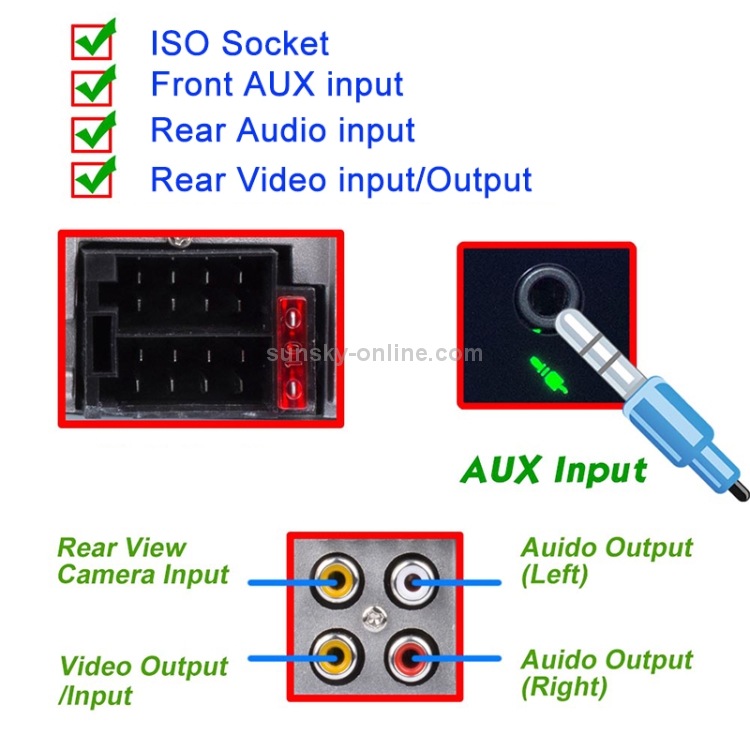 ISO Socket
Front AUX input
Rear Audio input
Rear Video input/Output

sunsky-online.com

AUX Input

Rear View Camera Input

Auido Output (Left)

Video Output /Input

Auido Output (Right)