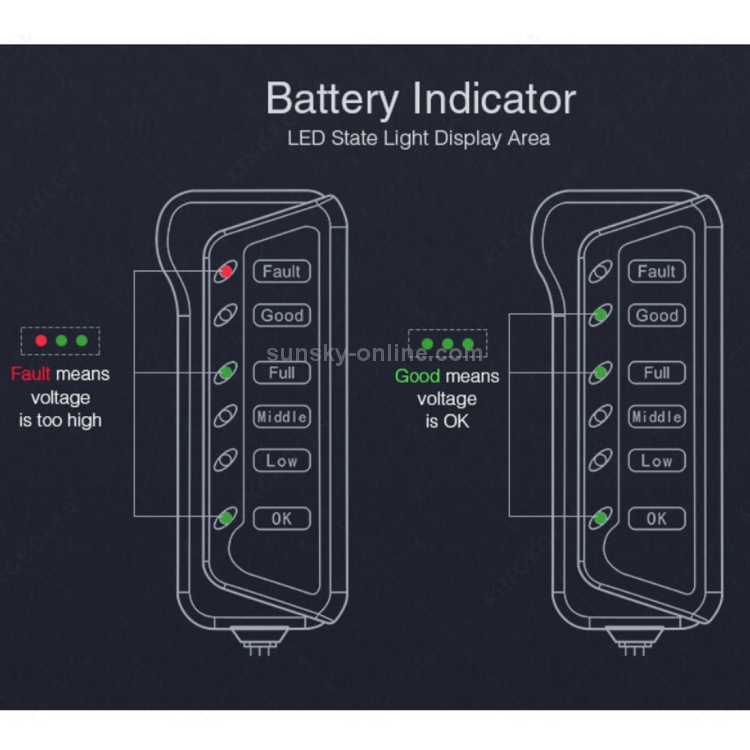 Battery Indicator
LED State Light Display Area

Fault means voltage is too high

Fault
Good
Full
Middle
Low
OK

sunsky-online.com

Good means voltage is OK

Fault
Good
Full
Middle
Low
OK