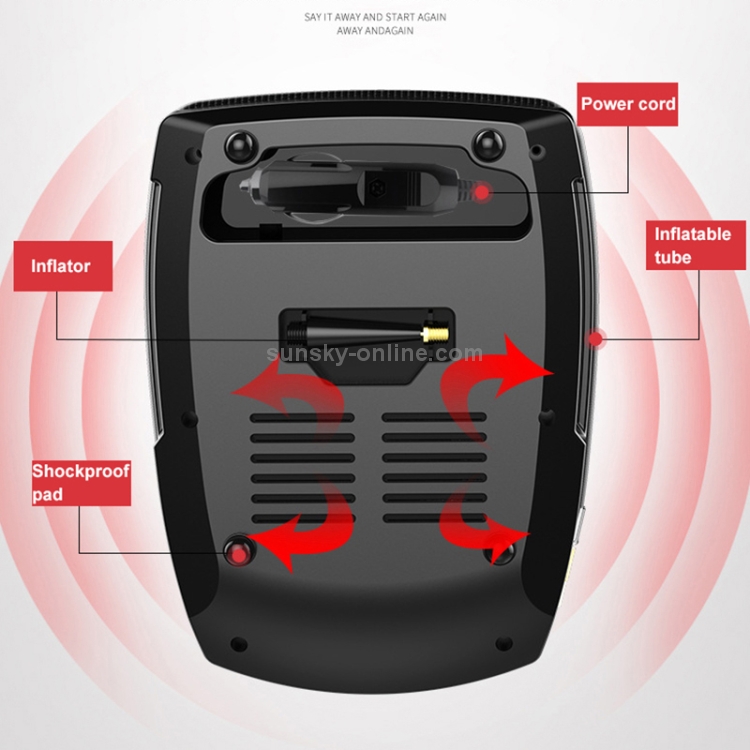 SAY IT AWAY AND START AGAIN
AWAY ANDAGAIN

Power cord

Inflatable tube

Inflator

sunsky-online.com

Shockproof pad