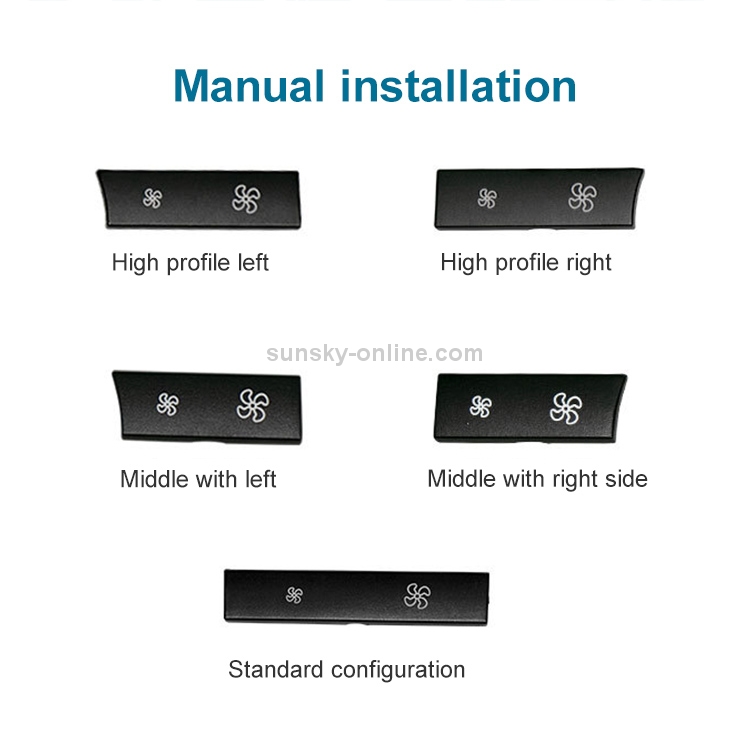 Manual installation

High profile left

High profile right

sunsky-online.com

Middle with left

Middle with right side

Standard configuration