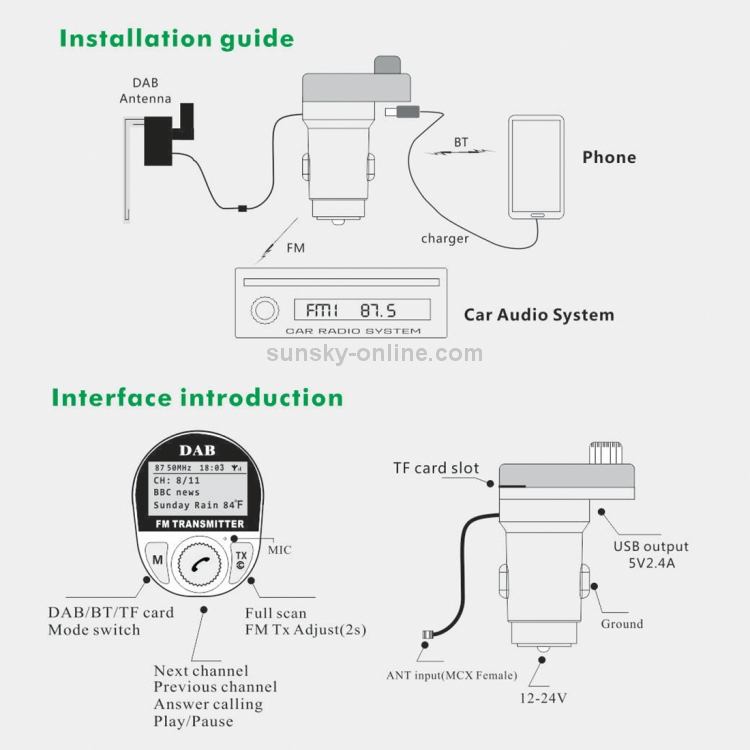 Installation guide

DAB Antenna

BT

Phone

charger

FM

FM1 87.5

CAR RADIO SYSTEM

Car Audio System

sunsky-online.com

Interface introduction

DAB

87.50MHz 18:03

CH: 8/11

BBC news

Sunday Rain 84°F

FM TRANSMITTER

M

TX

MIC

DAB/BT/TF card Mode switch

Full scan FM Tx Adjust(2s)

Next channel
Previous channel
Answer calling
Play/Pause

TF card slot

USB output 5V2.4A

Ground

ANT input(MCX Female)

12-24V