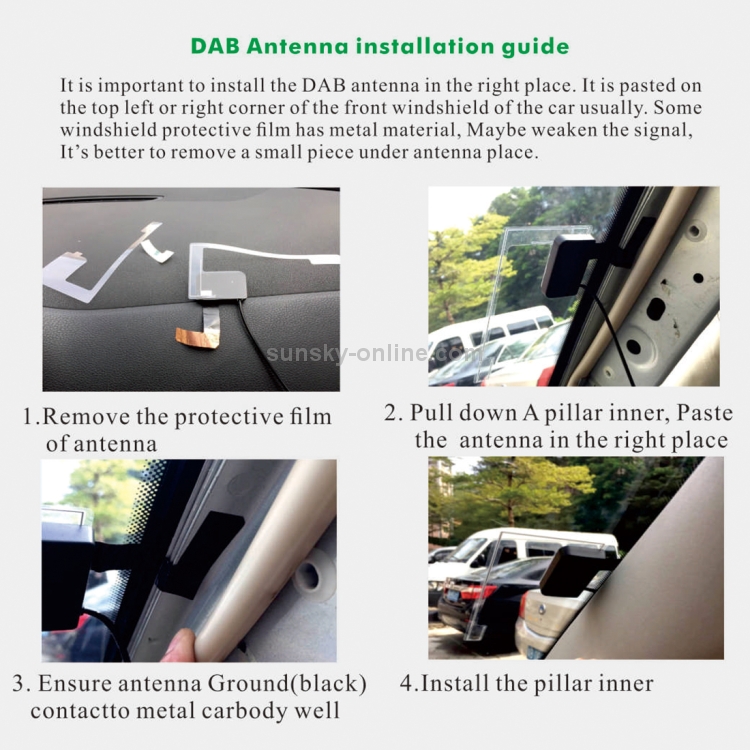 DAB Antenna installation guide

It is important to install the DAB antenna in the right place. It is pasted on the top left or right corner of the front windshield of the car usually. Some windshield protective film has metal material, Maybe weaken the signal, It's better to remove a small piece under antenna place.

sunsky-online.com

1.Remove the protective film of antenna

2. Pull down A pillar inner, Paste the antenna in the right place

3. Ensure antenna Ground(black) contactto metal carbody well

4.Install the pillar inner