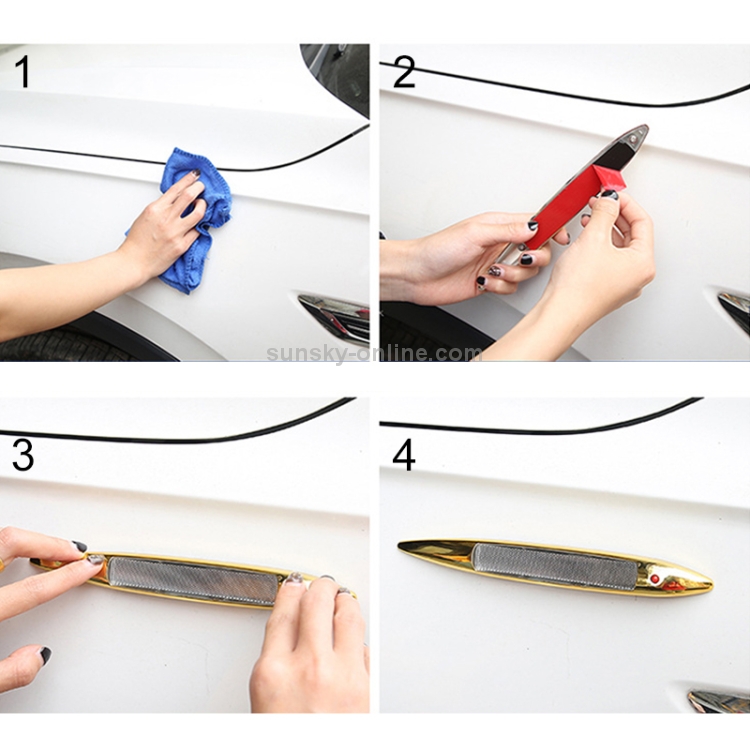 1

2

sunsky-online.com

3

4