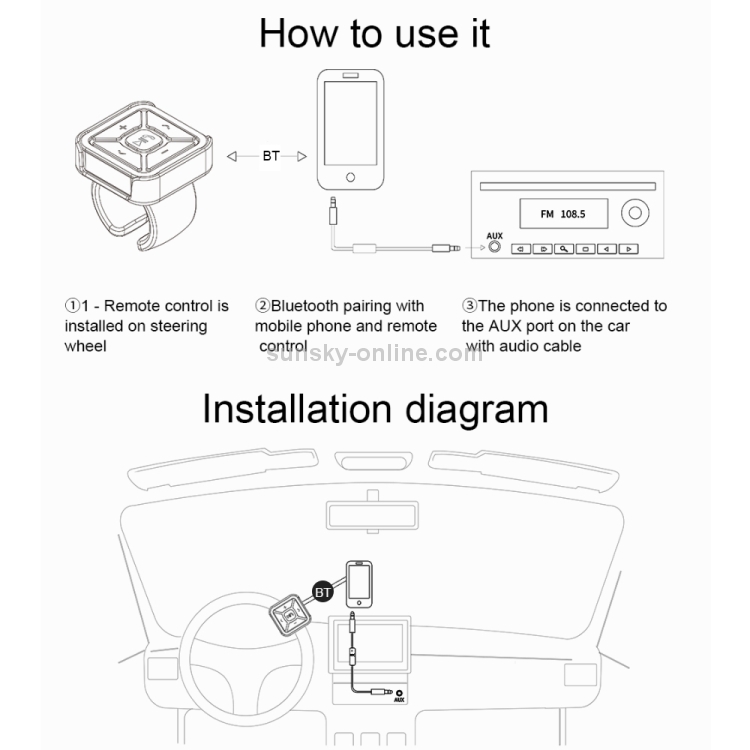 How to use it

BT

FM 108.5

AUX

①1 - Remote control is installed on steering wheel

②Bluetooth pairing with mobile phone and remote control

③The phone is connected to the AUX port on the car with audio cable

sunsky-online.com

Installation diagram

BT

AUX