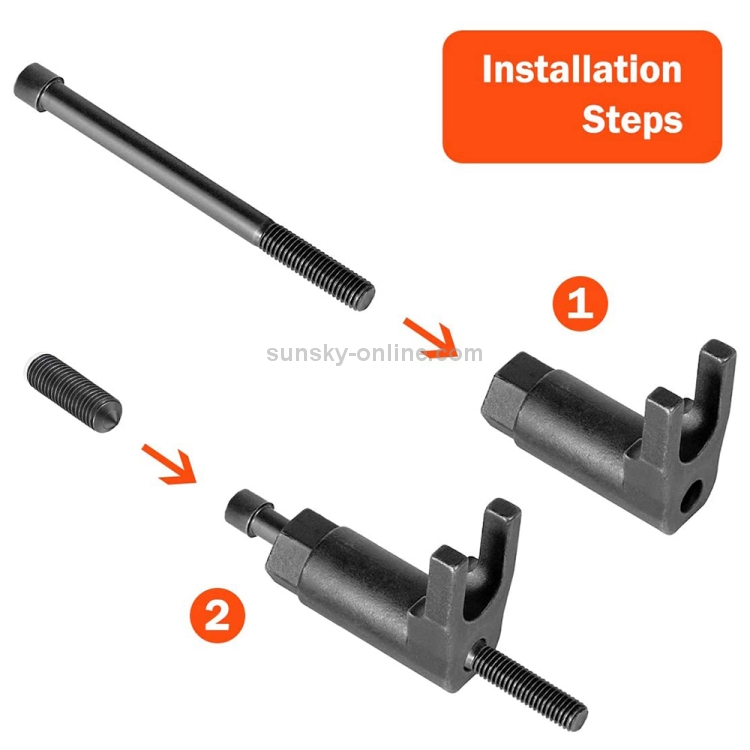 Installation Steps

1

sunsky-online.com

2