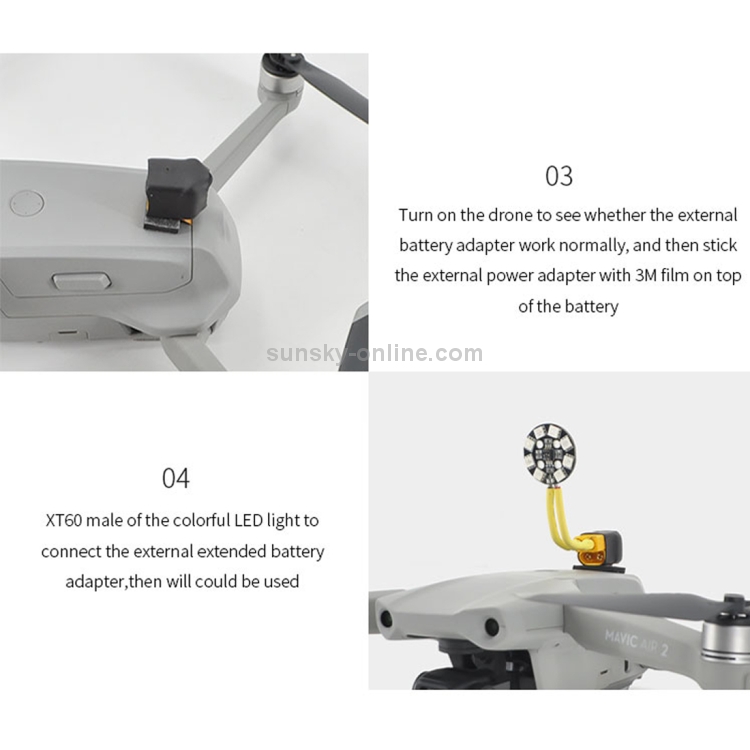 03

Turn on the drone to see whether the external battery adapter work normally, and then stick the external power adapter with 3M film on top of the battery

sunsky-online.com

04

XT60 male of the colorful LED light to connect the external extended battery adapter,then will could be used

MAVIC AIR 2