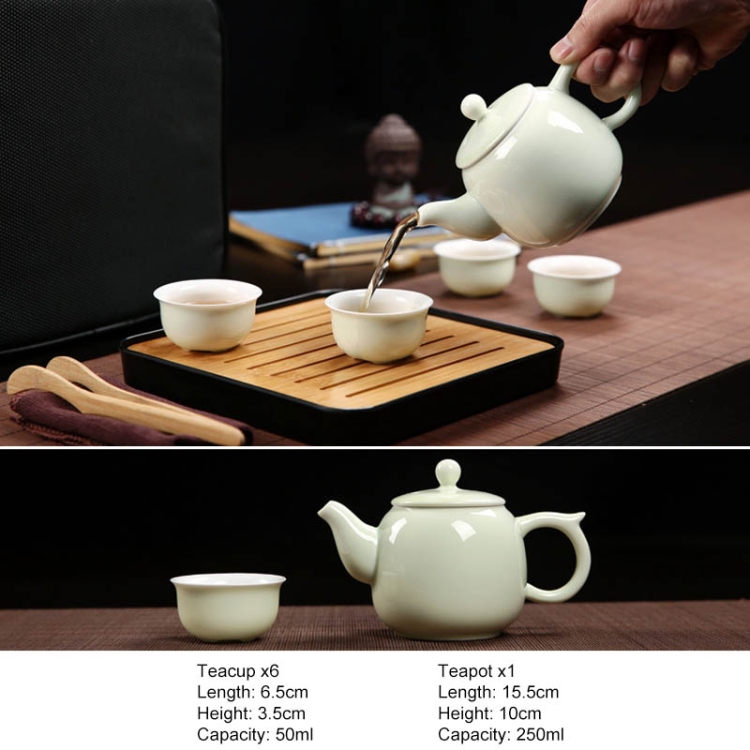 Teacup x6
Length: 6.5cm
Height: 3.5cm
Capacity: 50ml

Teapot x1
Length: 15.5cm
Height: 10cm
Capacity: 250ml