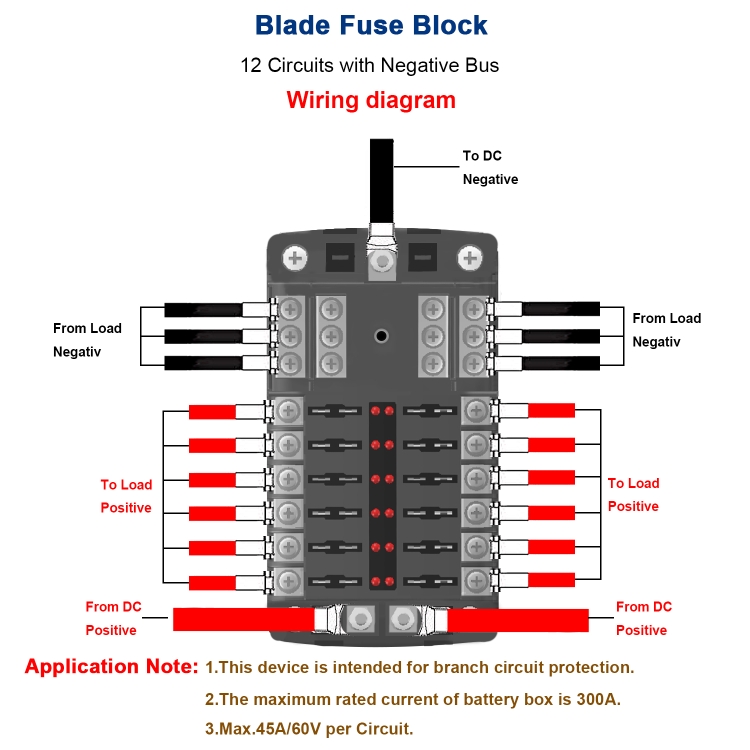 Blade Fuse Block

12 Circuits with Negative Bus

Wiring diagram

To DC Negative

From Load Negativ

From Load Negativ

To Load Positive

To Load Positive

From DC Positive

From DC Positive

Application Note: 1.This device is intended for branch circuit protection.

2.The maximum rated current of battery box is 300A.

3.Max.45A/60V per Circuit.