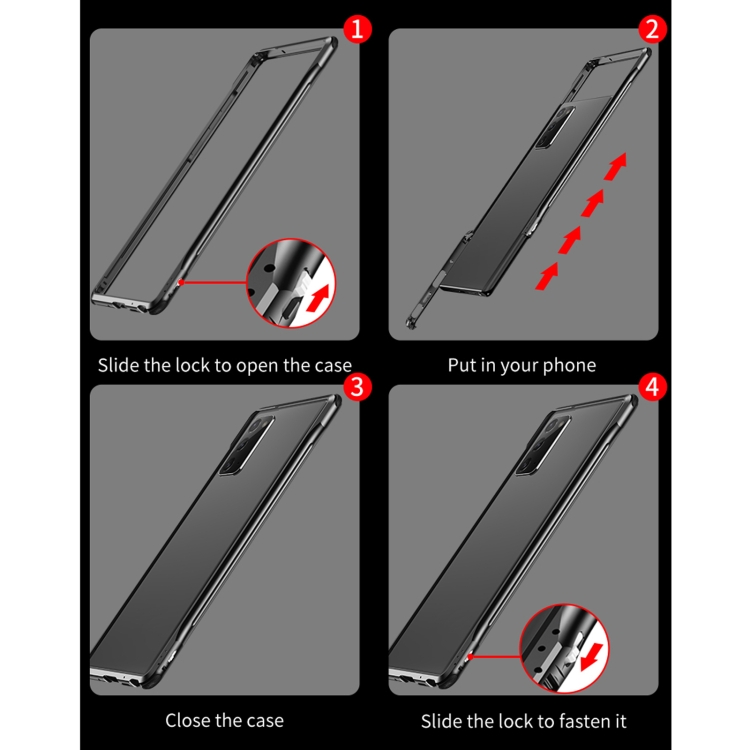 1

Slide the lock to open the case

2

Put in your phone

3

Close the case

4

Slide the lock to fasten it