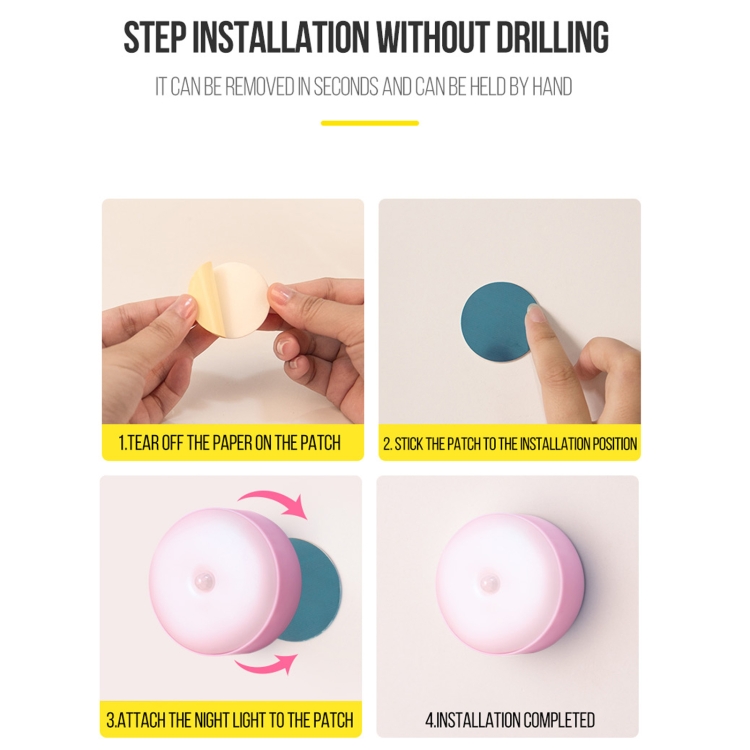 STEP INSTALLATION WITHOUT DRILLING

IT CAN BE REMOVED IN SECONDS AND CAN BE HELD BY HAND

1.TEAR OFF THE PAPER ON THE PATCH

2. STICK THE PATCH TO THE INSTALLATION POSITION

3.ATTACH THE NIGHT LIGHT TO THE PATCH

4.INSTALLATION COMPLETED