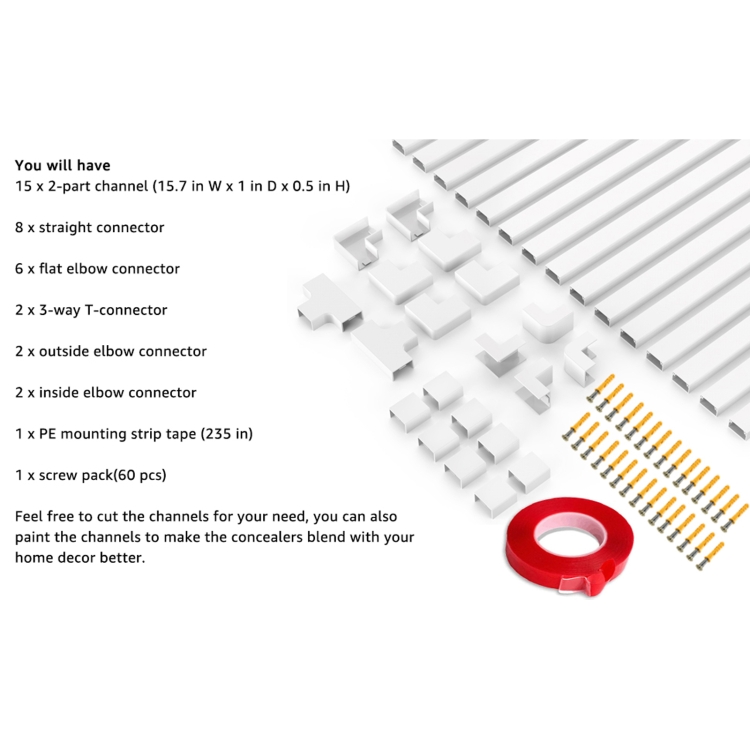 You will have
15 x 2-part channel (15.7 in W x 1 in D x 0.5 in H)

8 x straight connector

6 x flat elbow connector

2 x 3-way T-connector

2 x outside elbow connector

2 x inside elbow connector

1 x PE mounting strip tape (235 in)

1 x screw pack(60 pcs)

Feel free to cut the channels for your need, you can also paint the channels to make the concealers blend with your home decor better.