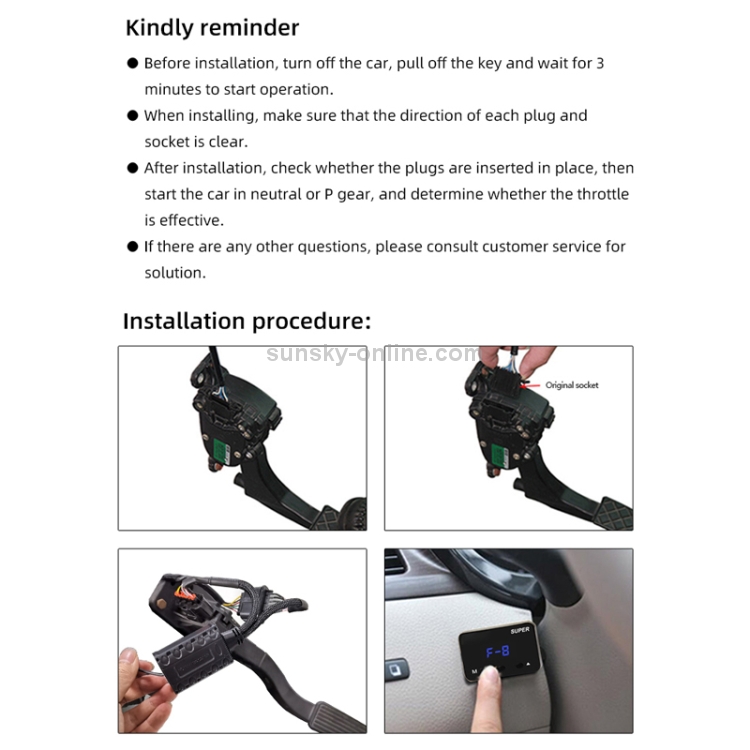 Kindly reminder

● Before installation, turn off the car, pull off the key and wait for 3 minutes to start operation.

● When installing, make sure that the direction of each plug and socket is clear.

● After installation, check whether the plugs are inserted in place, then start the car in neutral or P gear, and determine whether the throttle is effective.

● If there are any other questions, please consult customer service for solution.

Installation procedure:

sunsky-online.com

Original socket

SUPER

F-8

M