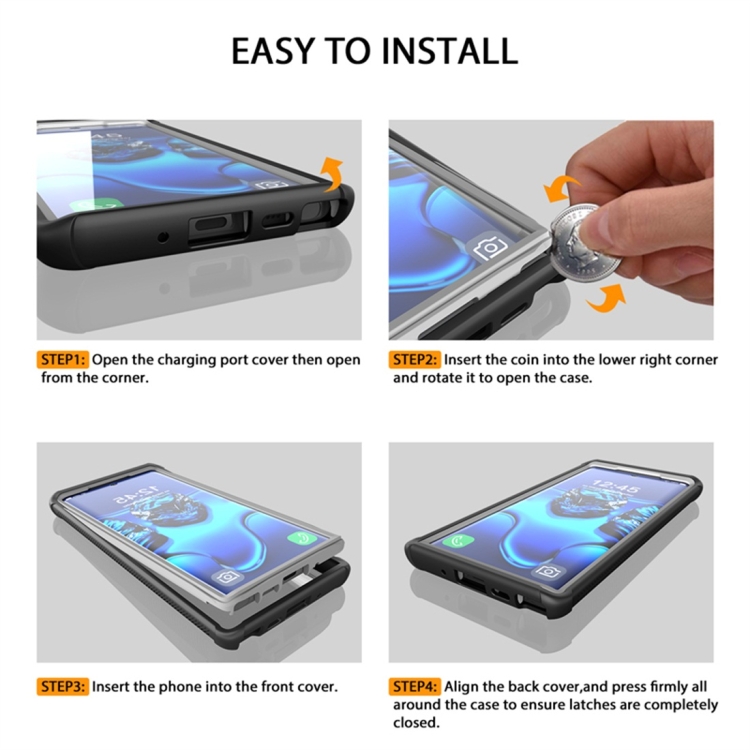 EASY TO INSTALL

STEP1: Open the charging port cover then open from the corner.

STEP2: Insert the coin into the lower right corner and rotate it to open the case.

12:45

STEP3: Insert the phone into the front cover.

12:45

STEP4: Align the back cover,and press firmly all around the case to ensure latches are completely closed.