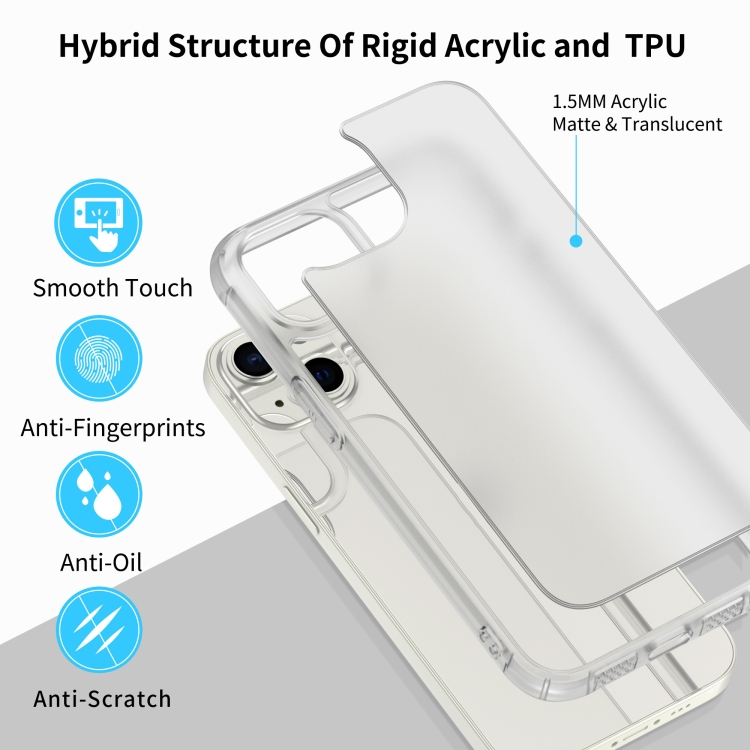 Hybrid Structure Of Rigid Acrylic and TPU

1.5MM Acrylic
Matte & Translucent

Smooth Touch

Anti-Fingerprints

Anti-Oil

Anti-Scratch