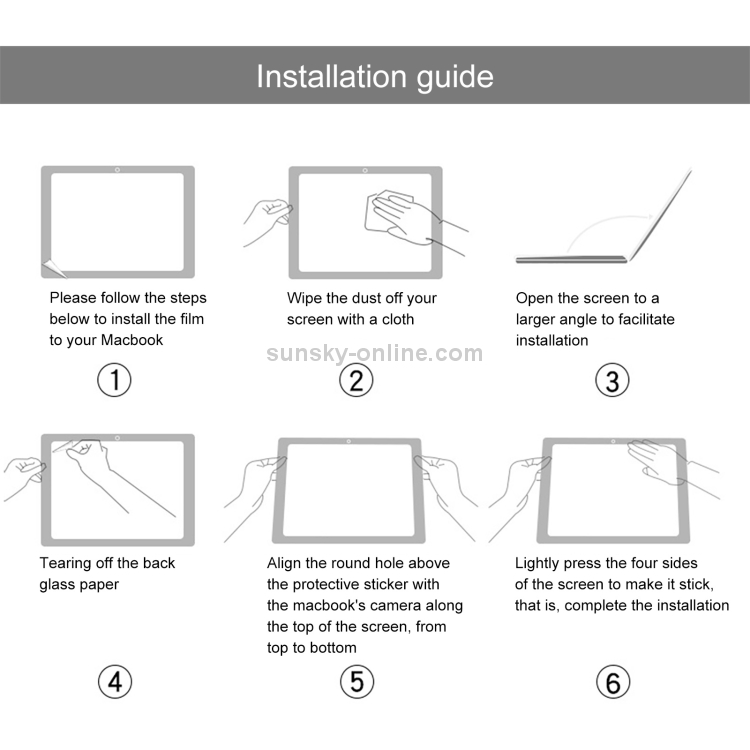 Installation guide

Please follow the steps below to install the film to your Macbook

①

Wipe the dust off your screen with a cloth

②

Open the screen to a larger angle to facilitate installation

③

sunsky-online.com

Tearing off the back glass paper

④

Align the round hole above the protective sticker with the macbook's camera along the top of the screen, from top to bottom

⑤

Lightly press the four sides of the screen to make it stick, that is, complete the installation

⑥