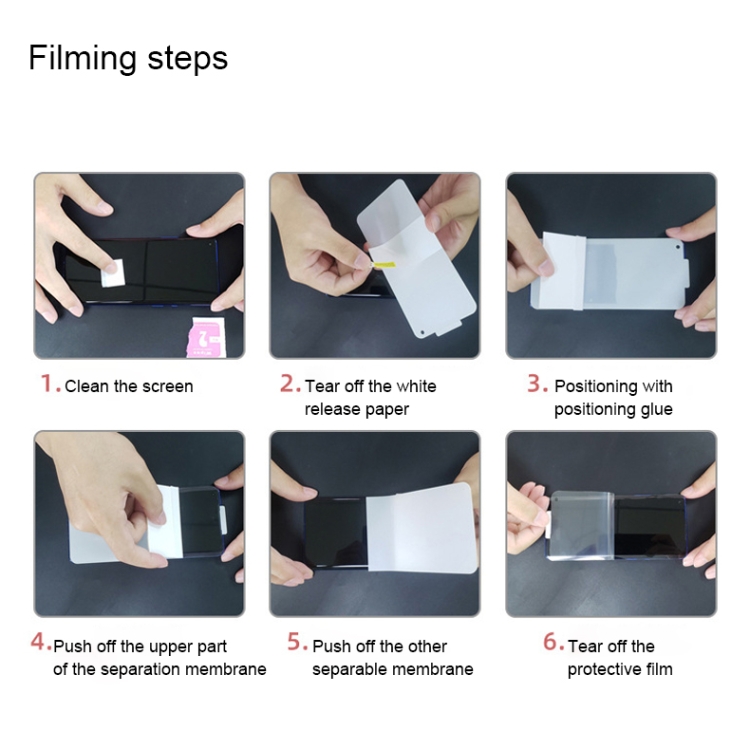 Filming steps

1. Clean the screen

2. Tear off the white release paper

3. Positioning with positioning glue

4. Push off the upper part of the separation membrane

5. Push off the other separable membrane

6. Tear off the protective film