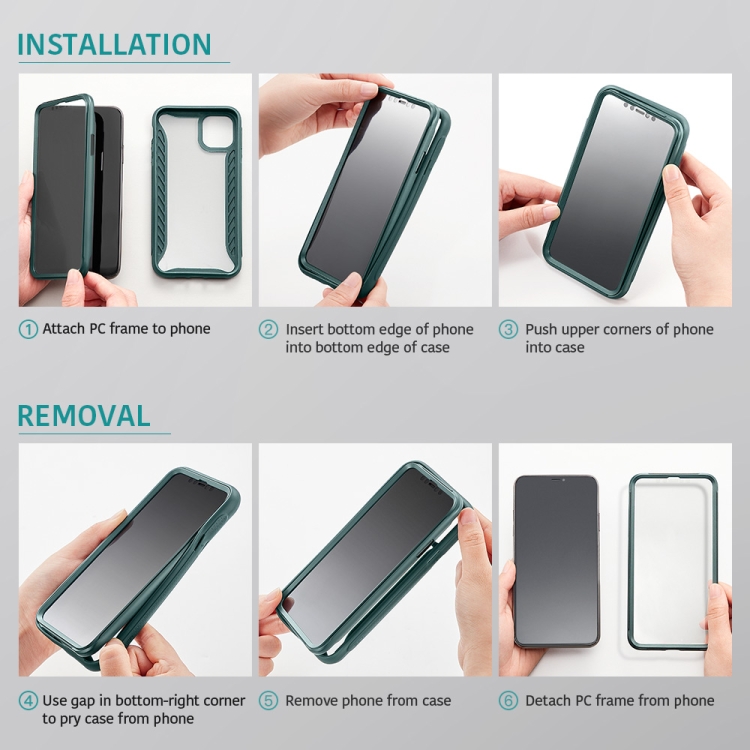 INSTALLATION

① Attach PC frame to phone

② Insert bottom edge of phone into bottom edge of case

③ Push upper corners of phone into case

REMOVAL

④ Use gap in bottom-right corner to pry case from phone

⑤ Remove phone from case

⑥ Detach PC frame from phone