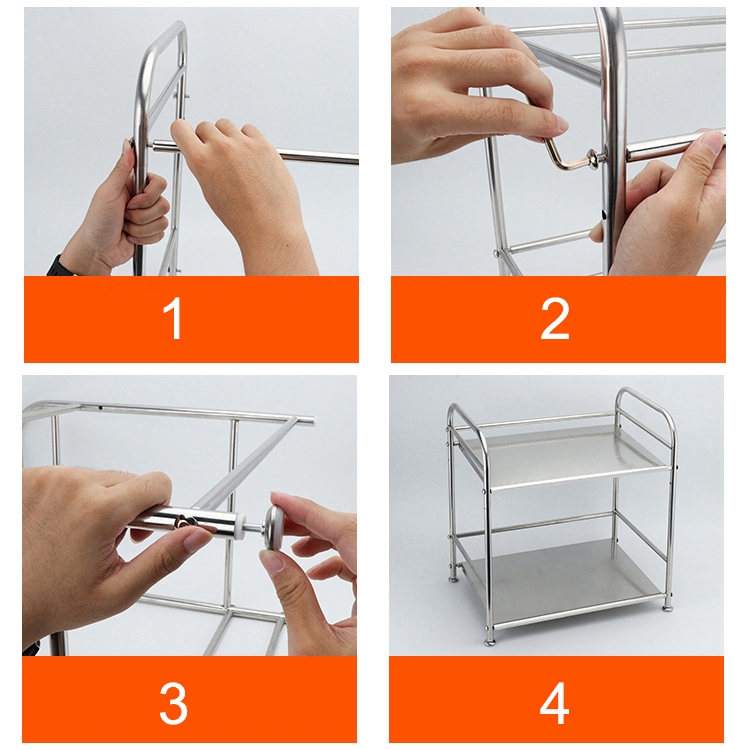 1

2

3

4