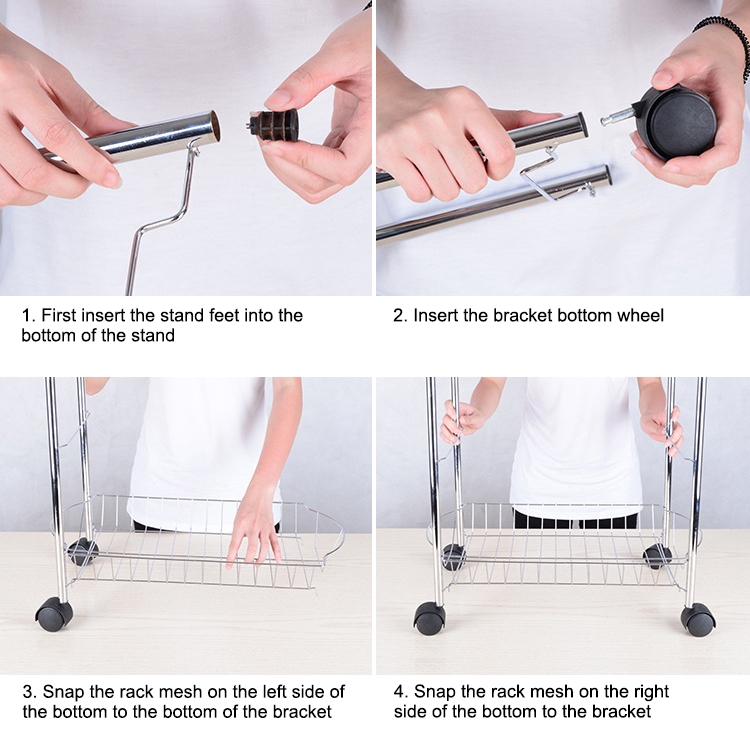 1. First insert the stand feet into the bottom of the stand

2. Insert the bracket bottom wheel

3. Snap the rack mesh on the left side of the bottom to the bottom of the bracket

4. Snap the rack mesh on the right side of the bottom to the bracket