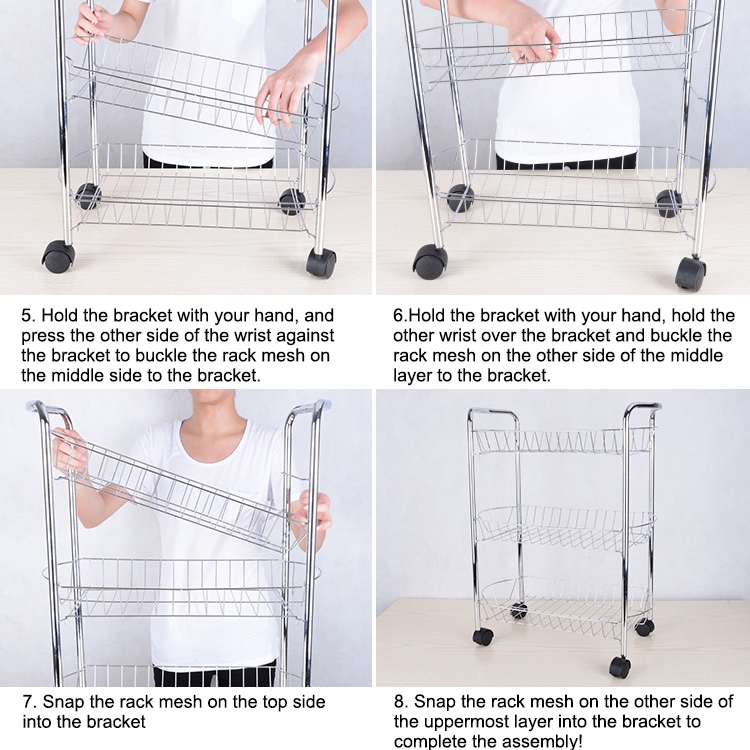 5. Hold the bracket with your hand, and press the other side of the wrist against the bracket to buckle the rack mesh on the middle side to the bracket.

6.Hold the bracket with your hand, hold the other wrist over the bracket and buckle the rack mesh on the other side of the middle layer to the bracket.

7. Snap the rack mesh on the top side into the bracket

8. Snap the rack mesh on the other side of the uppermost layer into the bracket to complete the assembly!