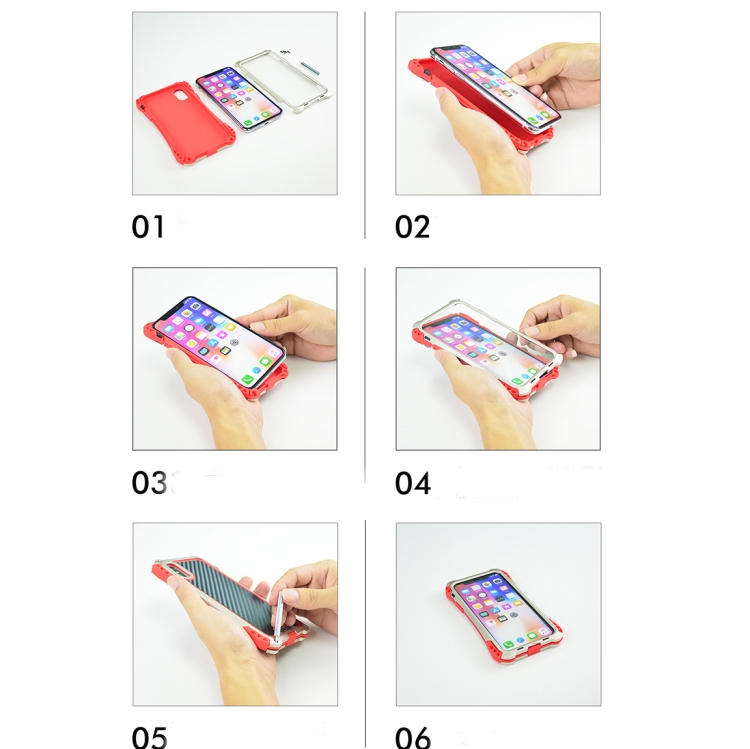 01

02

03

04

05

06