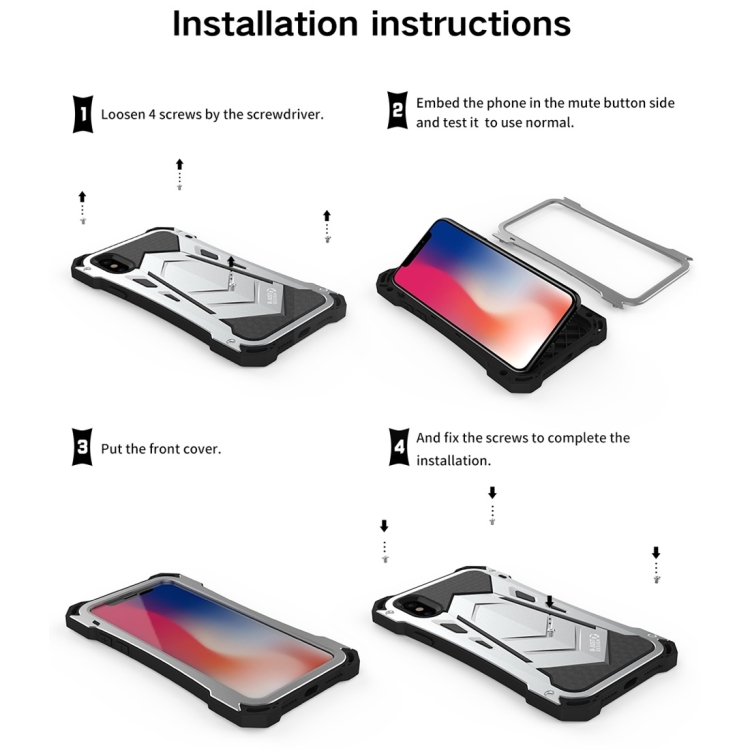 Installation instructions

1 Loosen 4 screws by the screwdriver.

2 Embed the phone in the mute button side and test it to use normal.

3 Put the front cover.

4 And fix the screws to complete the installation.