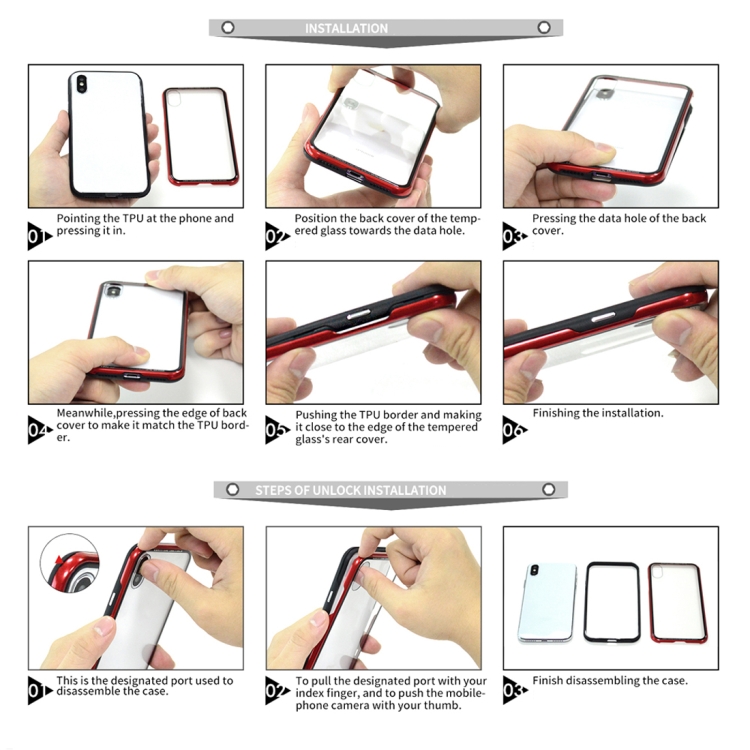 INSTALLATION

01 Pointing the TPU at the phone and pressing it in.

02 Position the back cover of the tempered glass towards the data hole.

03 Pressing the data hole of the back cover.

04 Meanwhile,pressing the edge of back cover to make it match the TPU border.

05 Pushing the TPU border and making it close to the edge of the tempered glass's rear cover.

06 Finishing the installation.

STEPS OF UNLOCK INSTALLATION

01 This is the designated port used to disassemble the case.

02 To pull the designated port with your index finger, and to push the mobile-phone camera with your thumb.

03 Finish disassembling the case.