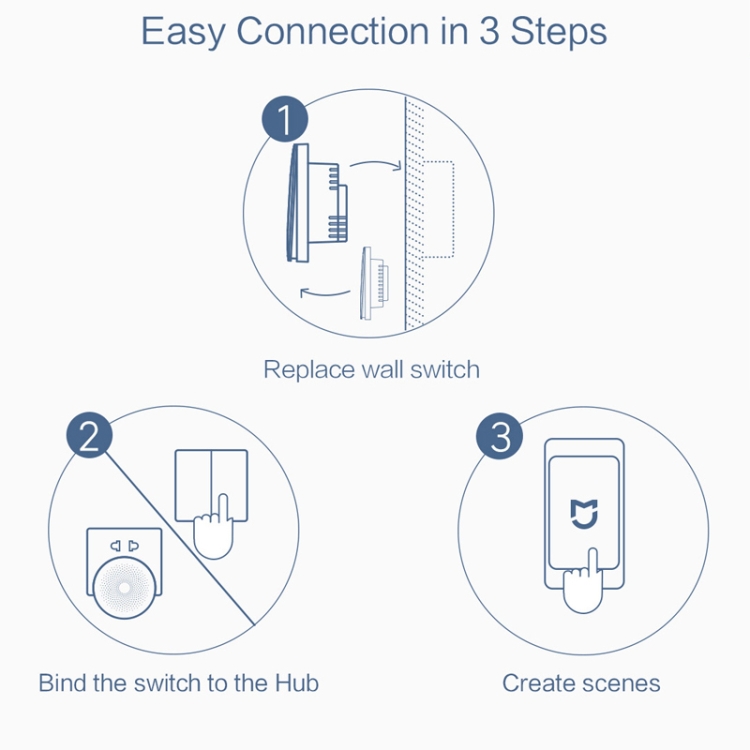 Easy Connection in 3 Steps

1

Replace wall switch

2

Bind the switch to the Hub

3

Create scenes