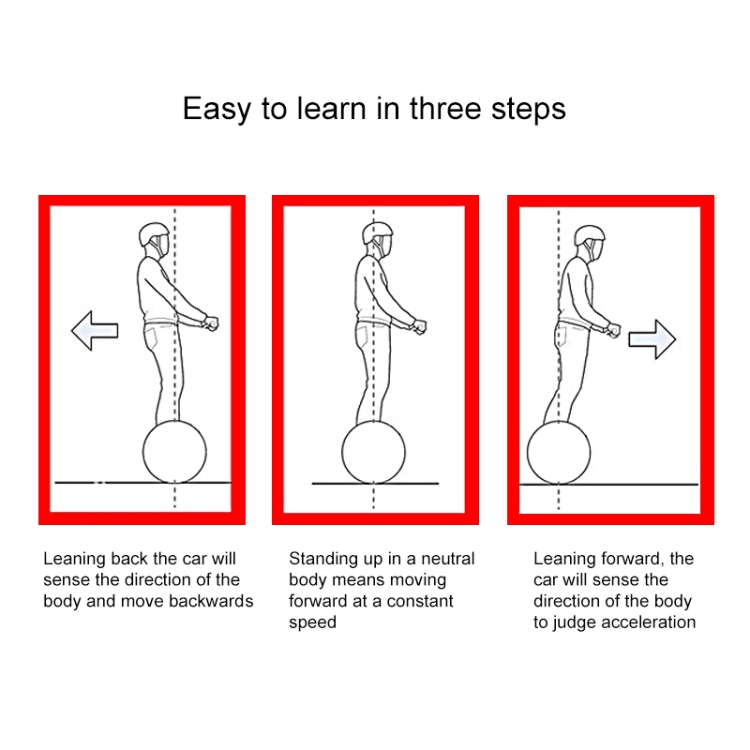 Easy to learn in three steps

Leaning back the car will sense the direction of the body and move backwards

Standing up in a neutral body means moving forward at a constant speed

Leaning forward, the car will sense the direction of the body to judge acceleration