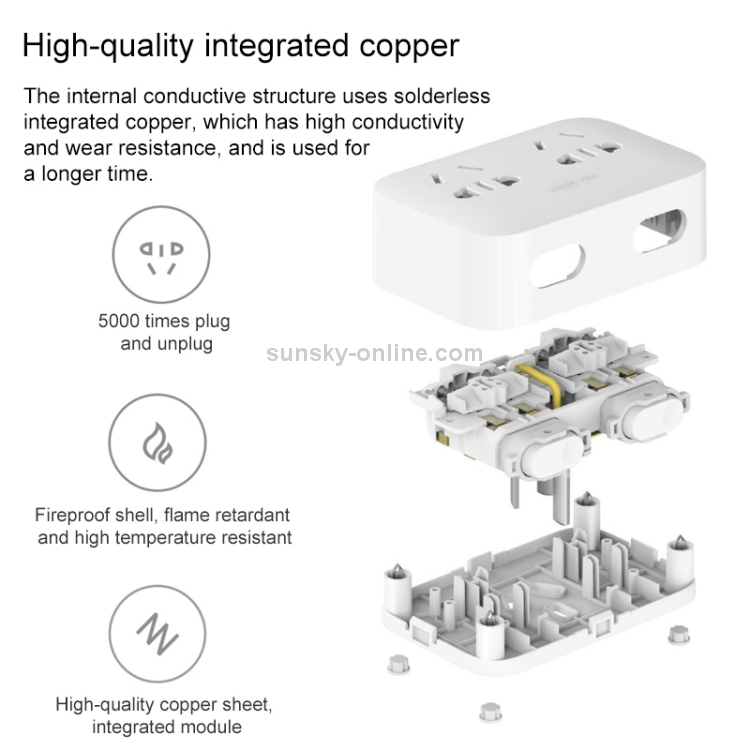 High-quality integrated copper

The internal conductive structure uses solderless integrated copper, which has high conductivity and wear resistance, and is used for a longer time.

5000 times plug and unplug

sunsky-online.com

Fireproof shell, flame retardant and high temperature resistant

High-quality copper sheet, integrated module