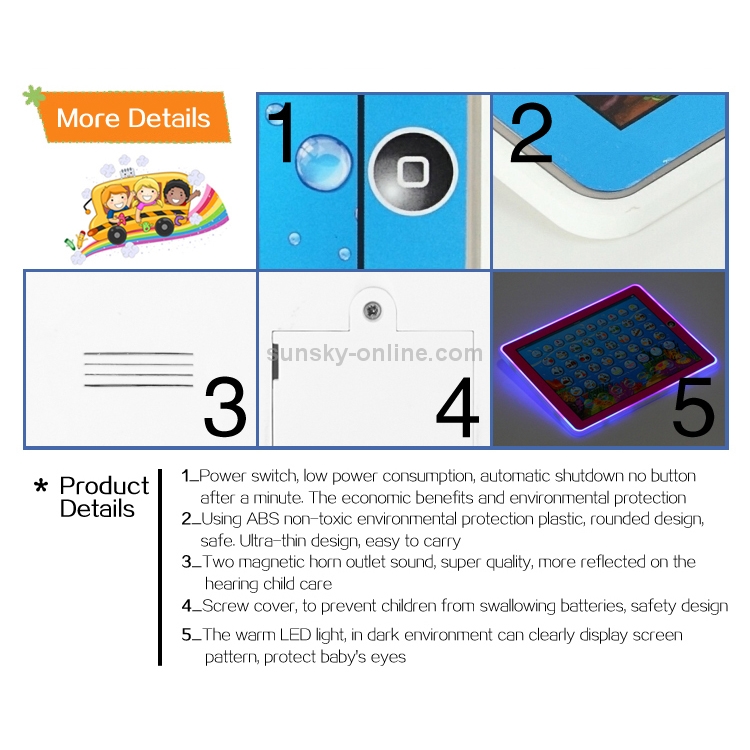 More Details

1

2

3

sunsky-online.com

4

5

* Product Details

1_Power switch, low power consumption, automatic shutdown no button after a minute. The economic benefits and environmental protection

2_Using ABS non-toxic environmental protection plastic, rounded design, safe. Ultra-thin design, easy to carry

3_Two magnetic horn outlet sound, super quality, more reflected on the hearing child care

4_Screw cover, to prevent children from swallowing batteries, safety design

5_The warm LED light, in dark environment can clearly display screen pattern, protect baby's eyes