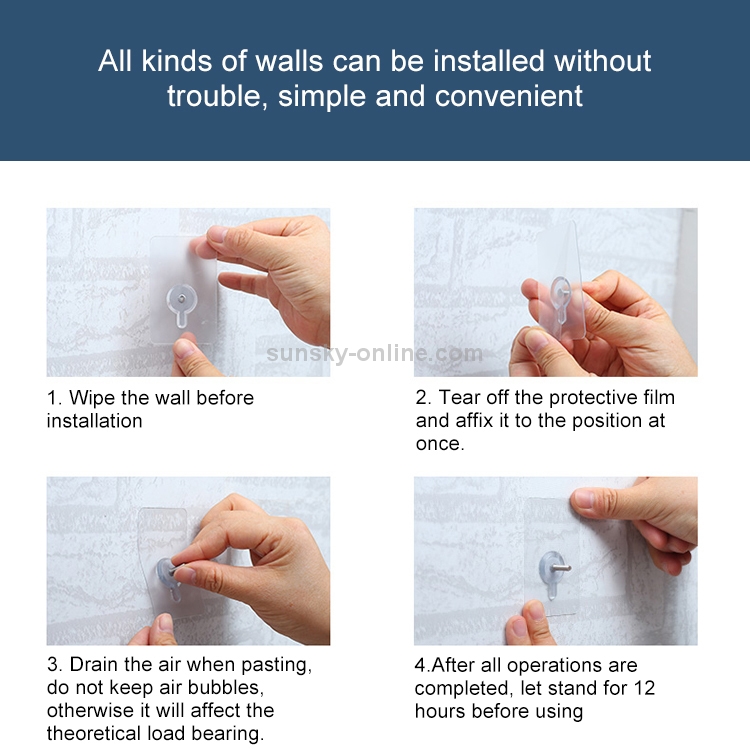 All kinds of walls can be installed without trouble, simple and convenient

sunsky-online.com

1. Wipe the wall before installation

2. Tear off the protective film and affix it to the position at once.

3. Drain the air when pasting, do not keep air bubbles, otherwise it will affect the theoretical load bearing.

4.After all operations are completed, let stand for 12 hours before using