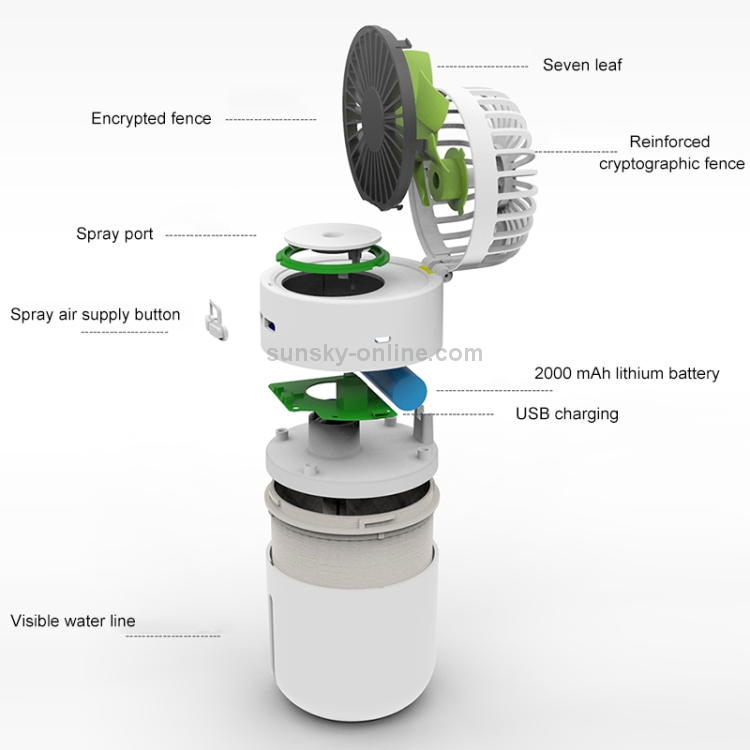 Seven leaf

Encrypted fence

Reinforced cryptographic fence

Spray port

Spray air supply button

sunsky-online.com

2000 mAh lithium battery

USB charging

Visible water line