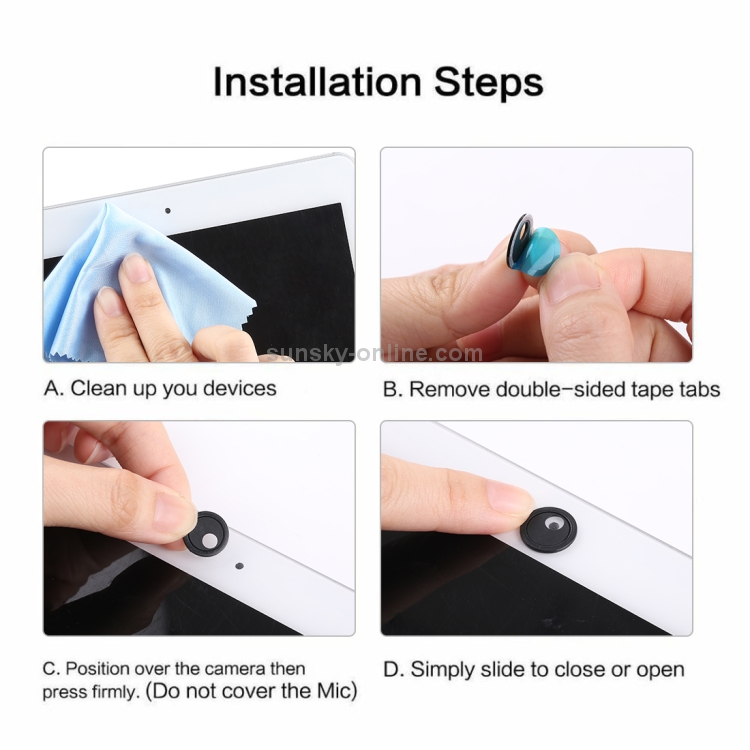 Installation Steps

sunsky-online.com

A. Clean up you devices

B. Remove double-sided tape tabs

C. Position over the camera then press firmly. (Do not cover the Mic)

D. Simply slide to close or open