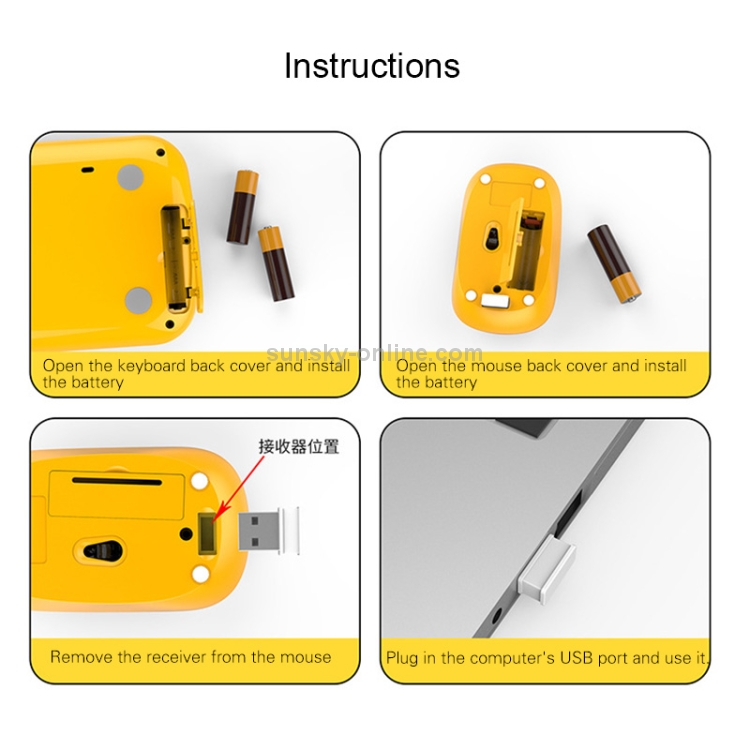 Instructions

Open the keyboard back cover and install the battery

sunsky-online.com

Open the mouse back cover and install the battery

接收器位置

Remove the receiver from the mouse

Plug in the computer's USB port and use it.