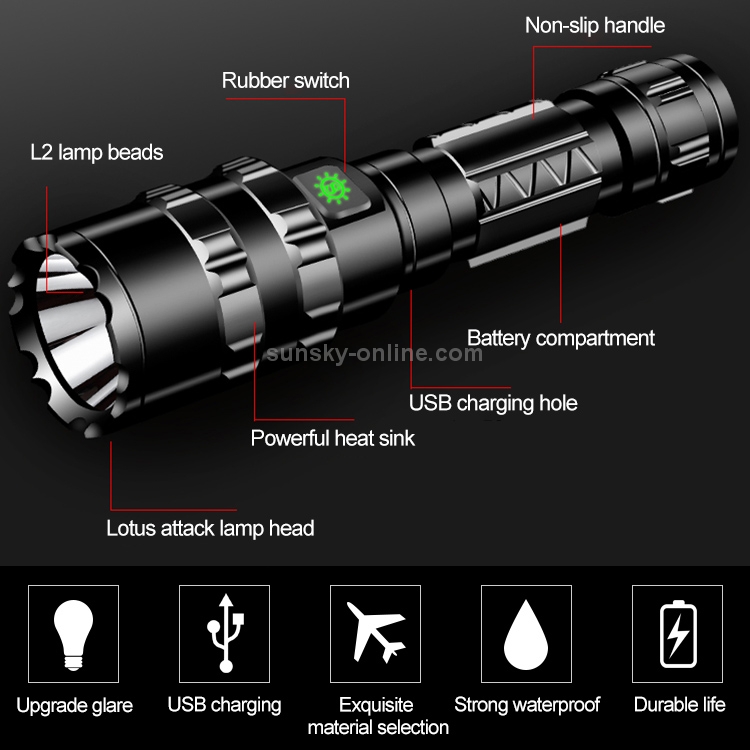 Non-slip handle

Rubber switch

L2 lamp beads

Battery compartment

sunsky-online.com

USB charging hole

Powerful heat sink

Lotus attack lamp head

Upgrade glare

USB charging

Exquisite material selection

Strong waterproof

Durable life