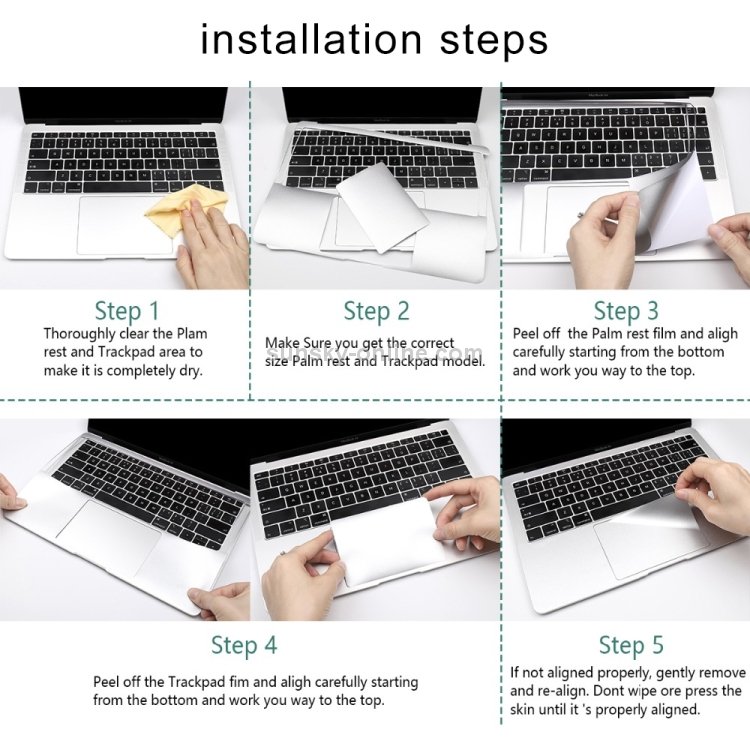 installation steps

Step 1
Thoroughly clear the Plam rest and Trackpad area to make it is completely dry.

Step 2
Make Sure you get the correct size Palm rest and Trackpad model.

sunsky-online.com

Step 3
Peel off the Palm rest film and aligh carefully starting from the bottom and work you way to the top.

Step 4
Peel off the Trackpad fim and aligh carefully starting from the bottom and work you way to the top.

Step 5
If not aligned properly, gently remove and re-align. Dont wipe ore press the skin until it 's properly aligned.