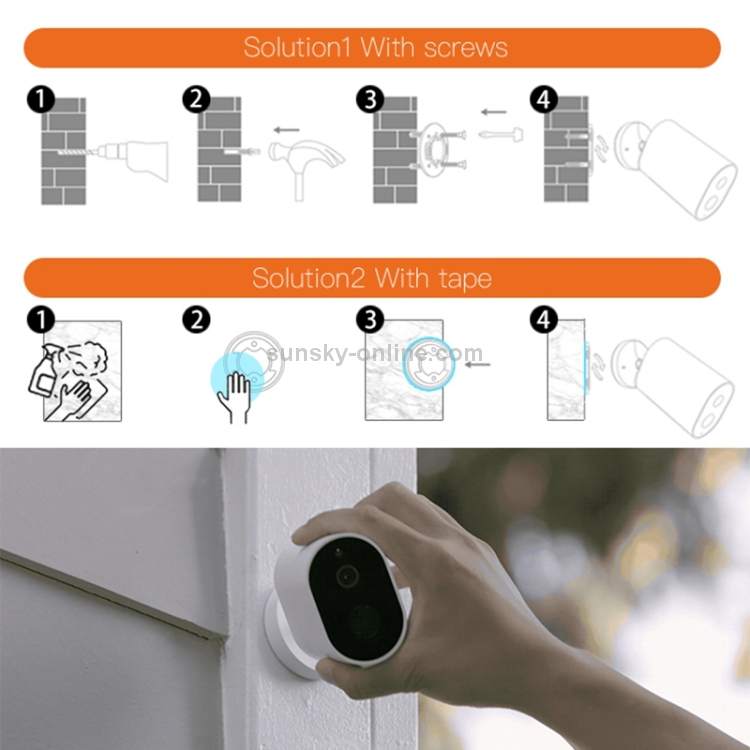 Solution1 With screws

1

2

3

4

Solution2 With tape

1

2

3

4

sunsky-online.com