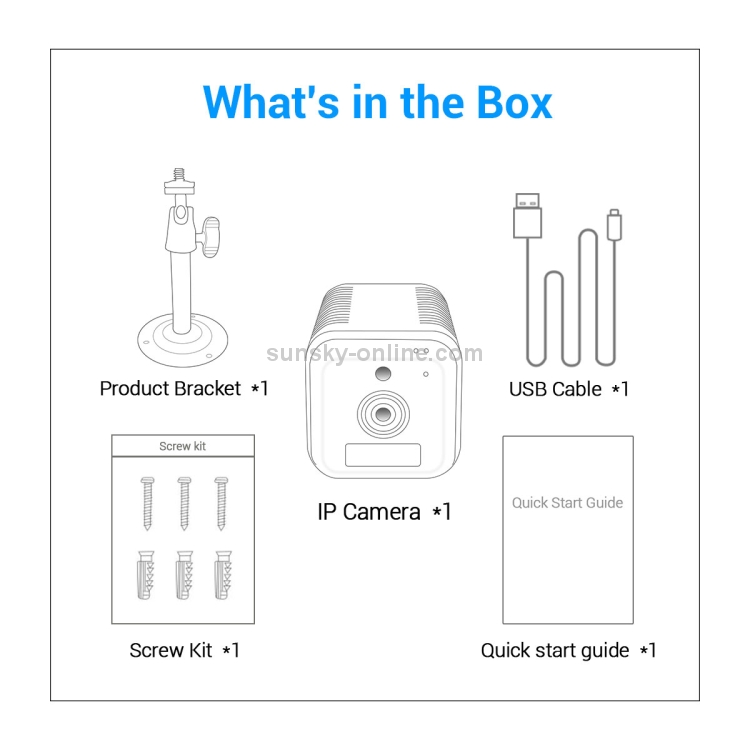 What's in the Box

sunsky-online.com

Product Bracket *1

USB Cable *1

Screw kit

IP Camera *1

Quick Start Guide

Screw Kit *1

Quick start guide *1