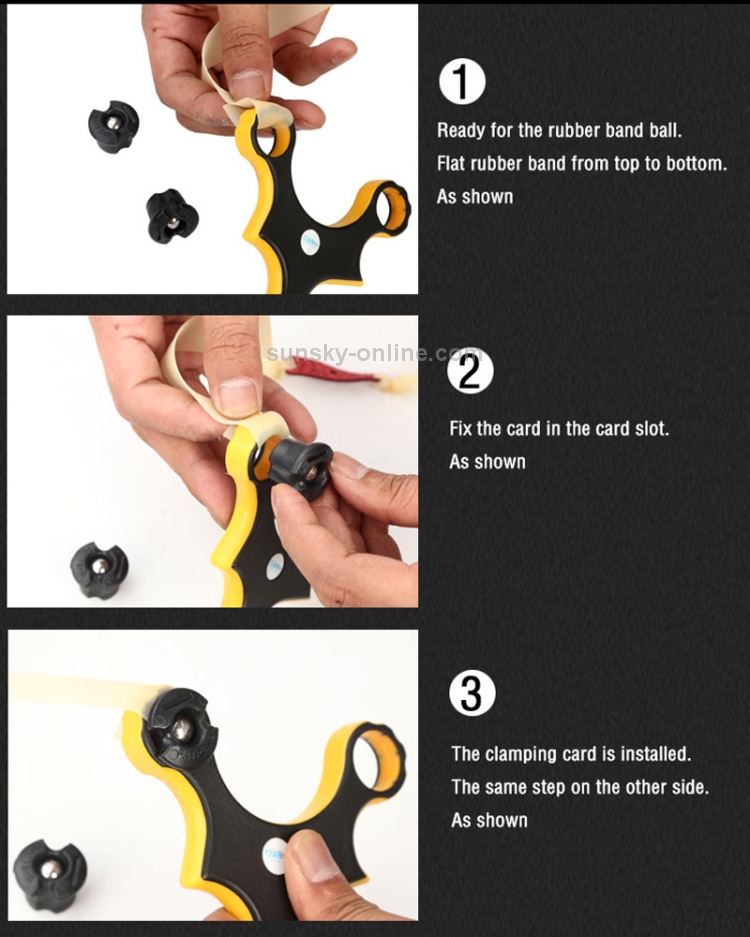 1
Ready for the rubber band ball.
Flat rubber band from top to bottom.
As shown

sunsky-online.com

2
Fix the card in the card slot.
As shown

3
The clamping card is installed.
The same step on the other side.
As shown